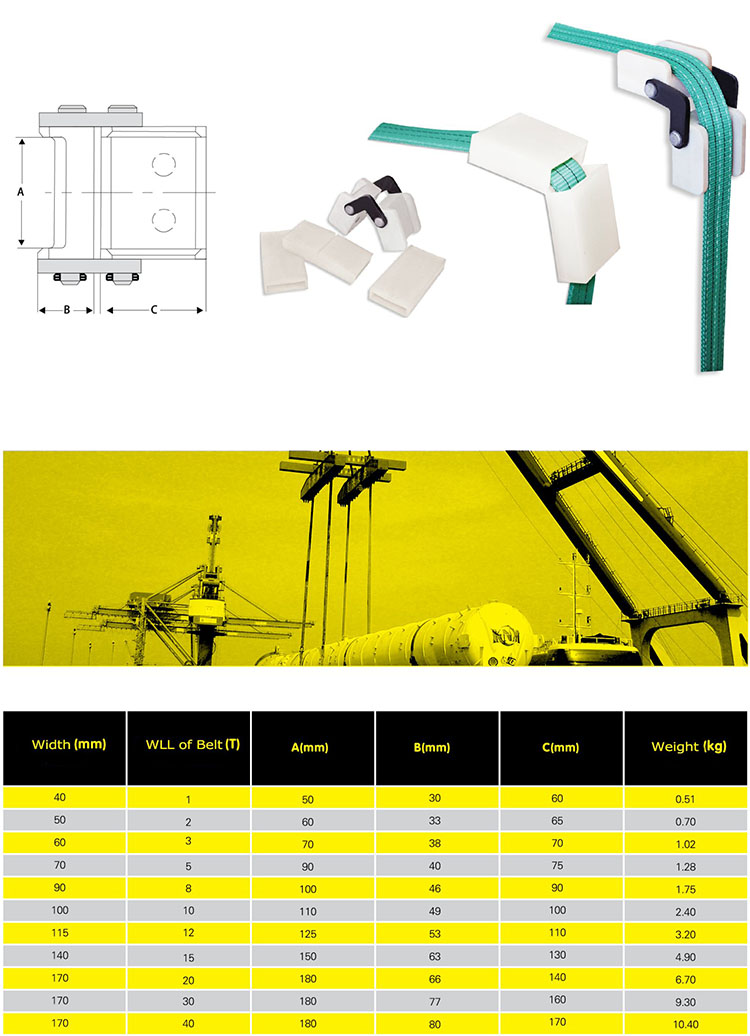 A

B

C

| Width (mm) | WLL of Belt (T) | A(mm) | B(mm) | C(mm) | Weight (kg) |
|---|---|---|---|---|---|
| 40 | 1 | 50 | 30 | 60 | 0.51 |
| 50 | 2 | 60 | 33 | 65 | 0.70 |
| 60 | 3 | 70 | 38 | 70 | 1.02 |
| 70 | 5 | 90 | 40 | 75 | 1.28 |
| 90 | 8 | 100 | 46 | 90 | 1.75 |
| 100 | 10 | 110 | 49 | 100 | 2.40 |
| 115 | 12 | 125 | 53 | 110 | 3.20 |
| 140 | 15 | 150 | 63 | 130 | 4.90 |
| 170 | 20 | 180 | 66 | 140 | 6.70 |
| 170 | 30 | 180 | 77 | 160 | 9.30 |
| 170 | 40 | 180 | 80 | 170 | 10.40 |