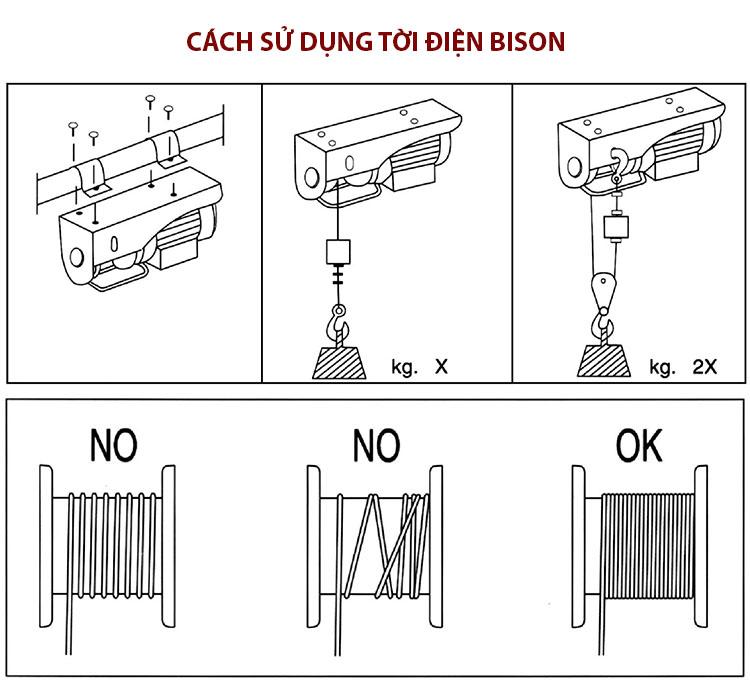 CÁCH SỬ DỤNG TỜI ĐIỆN BISON

kg. X

kg. 2X

NO

NO

OK